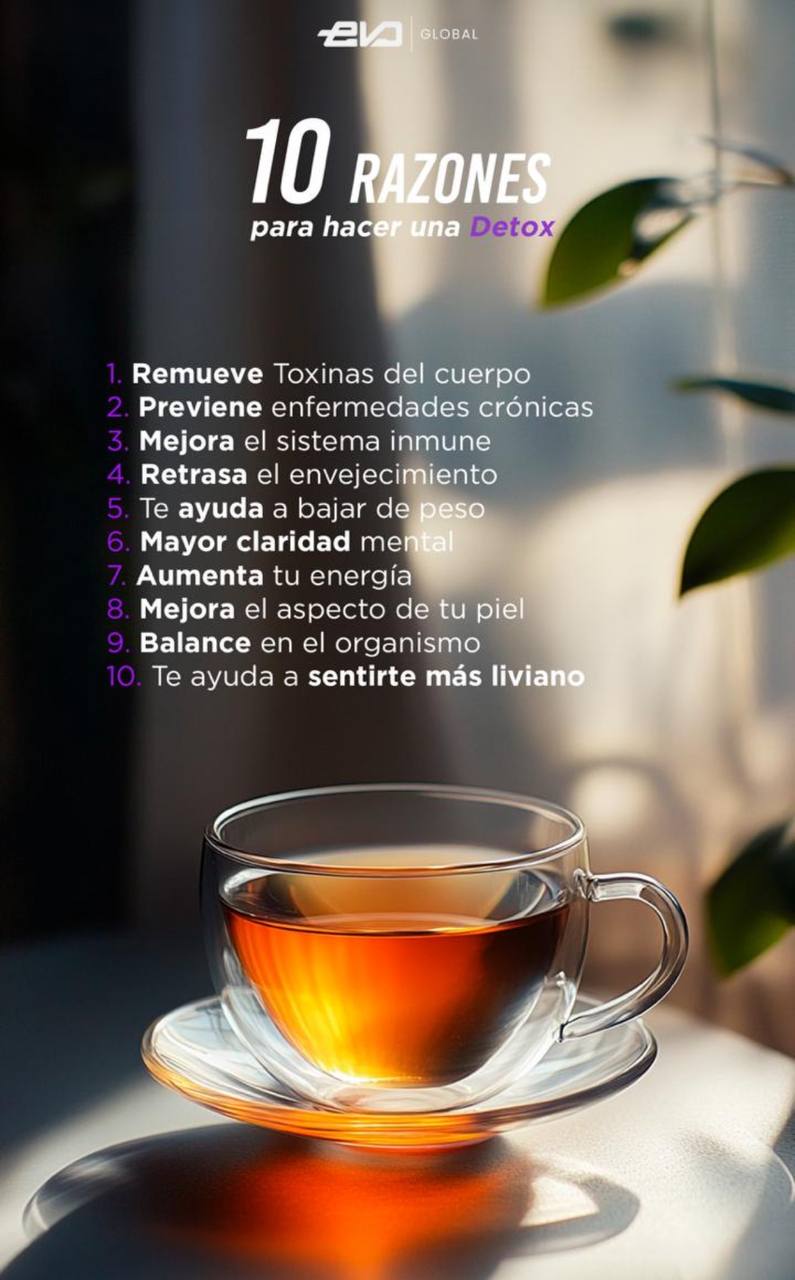 EVO GLOBAL

10 RAZONES
para hacer una Detox

1. Remueve Toxinas del cuerpo
2. Previene enfermedades crónicas
3. Mejora el sistema inmune
4. Retrasa el envejecimiento
5. Te ayuda a bajar de peso
6. Mayor claridad mental
7. Aumenta tu energía
8. Mejora el aspecto de tu piel
9. Balance en el organismo
10. Te ayuda a sentirte más liviano